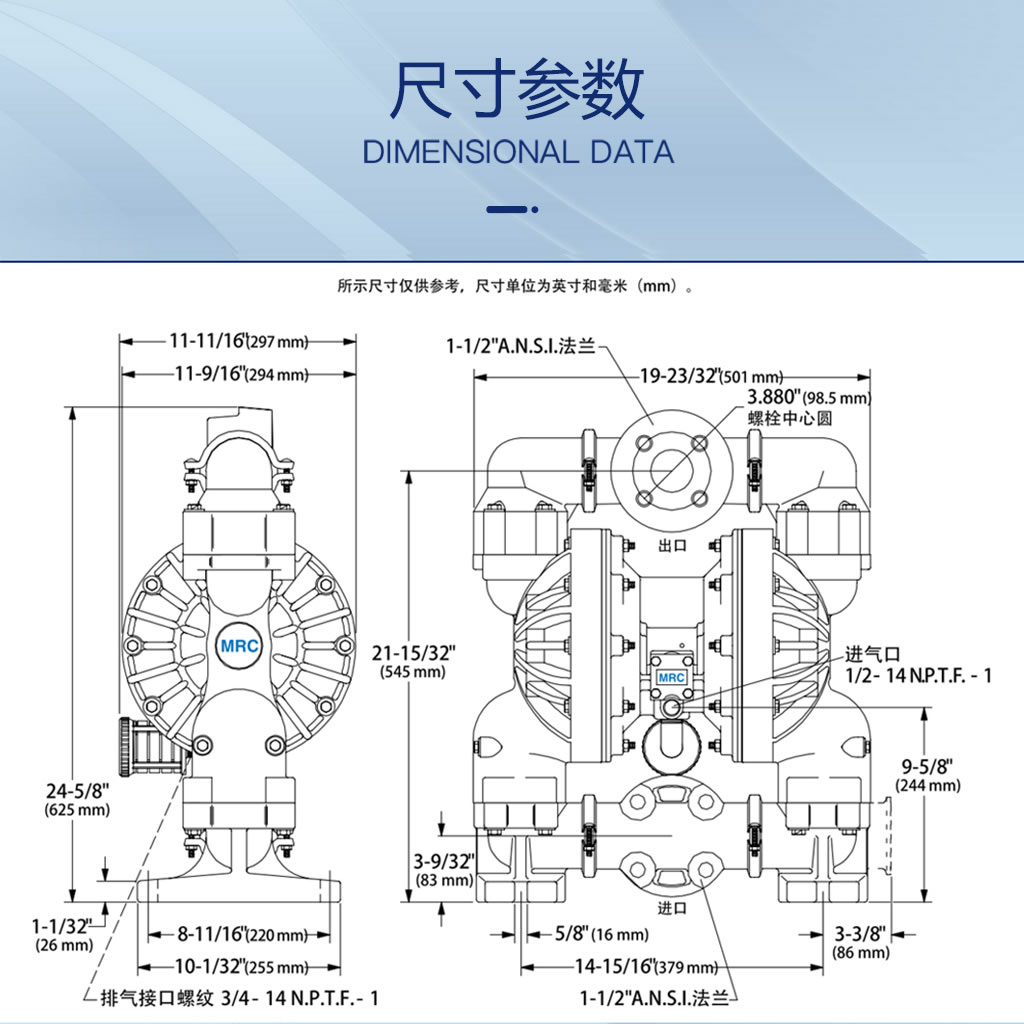 尺寸参数
DIMENSIONAL DATA

所示尺寸仅供参考，尺寸单位为英寸和毫米（mm）。

11-11/16"(297 mm)
11-9/16"(294 mm)
MRC
24-5/8"
(625 mm)
1-1/32"
(26 mm)
8-11/16"(220 mm)
10-1/32"(255 mm)
排气接口螺纹 3/4 - 14 N.P.T.F. - 1

1-1/2"A.N.S.I.法兰
19-23/32"(501 mm)
3.880"(98.5 mm)
螺栓中心圆
出口
21-15/32"
(545 mm)
MRC
进气口
1/2 - 14 N.P.T.F. - 1
9-5/8"
(244 mm)
3-9/32"
(83 mm)
进口
5/8"(16 mm)
3-3/8"
(86 mm)
14-15/16"(379 mm)
1-1/2"A.N.S.I.法兰